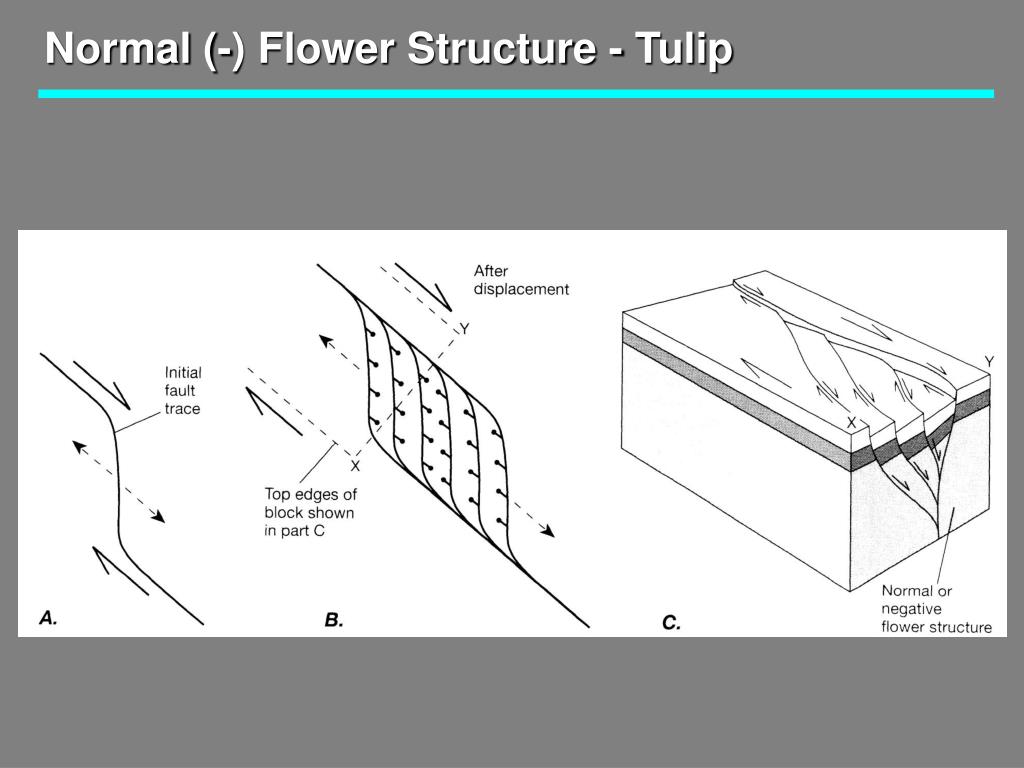 Normal (-) Flower Structure - Tulip

Initial fault trace

A.

After displacement

Y

X

Top edges of block shown in part C

B.

Y

X

Normal or negative flower structure

C.