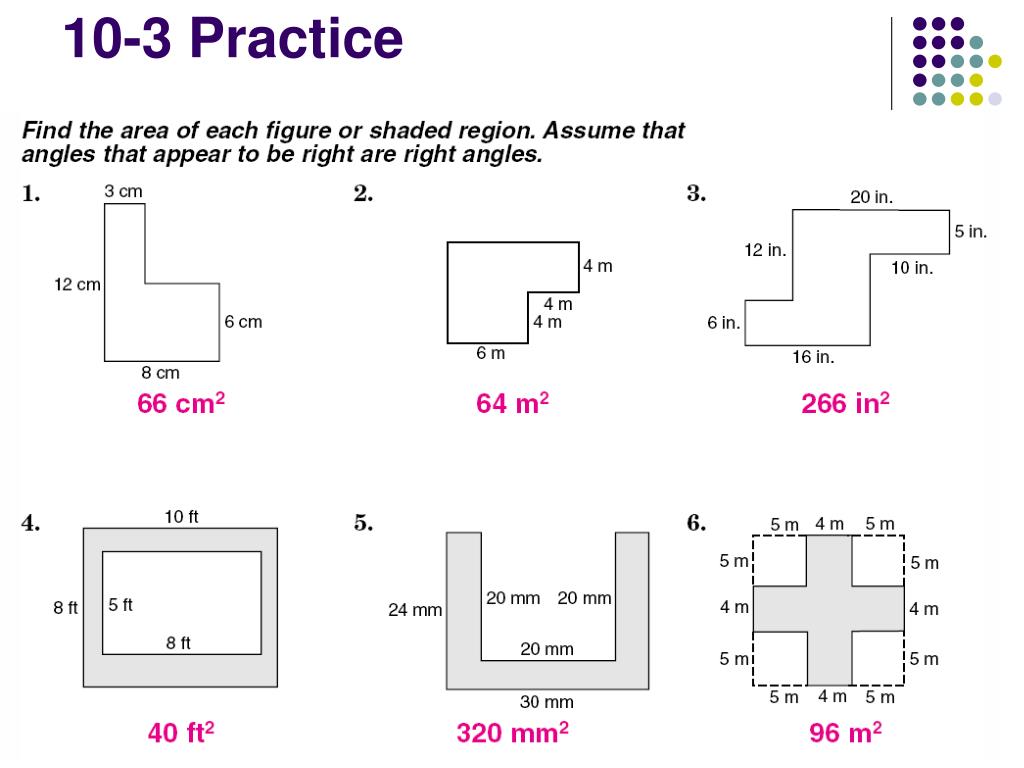 10-3 Practice

Find the area of each figure or shaded region. Assume that angles that appear to be right are right angles.

1.
3 cm
12 cm
6 cm
8 cm
66 cm$^2$

2.
4 m
4 m
4 m
6 m
64 m$^2$

3.
20 in.
5 in.
12 in.
10 in.
6 in.
16 in.
266 in$^2$

4.
10 ft
8 ft
5 ft
8 ft
40 ft$^2$

5.
24 mm
20 mm
20 mm
20 mm
30 mm
320 mm$^2$

6.
5 m 4 m 5 m
5 m
5 m
4 m
4 m
5 m
5 m
5 m 4 m 5 m
96 m$^2$