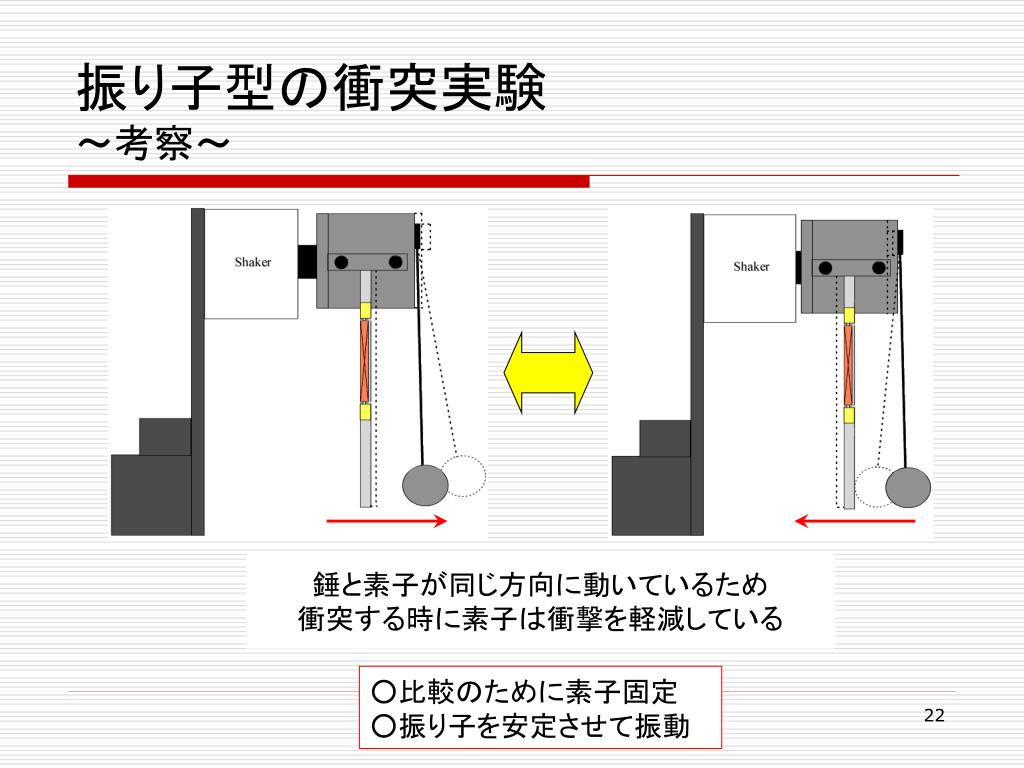 振り子型の衝突実験
～考察～

Shaker

Shaker

錘と素子が同じ方向に動いているため
衝突する時に素子は衝撃を軽減している

○比較のために素子固定
○振り子を安定させて振動

22