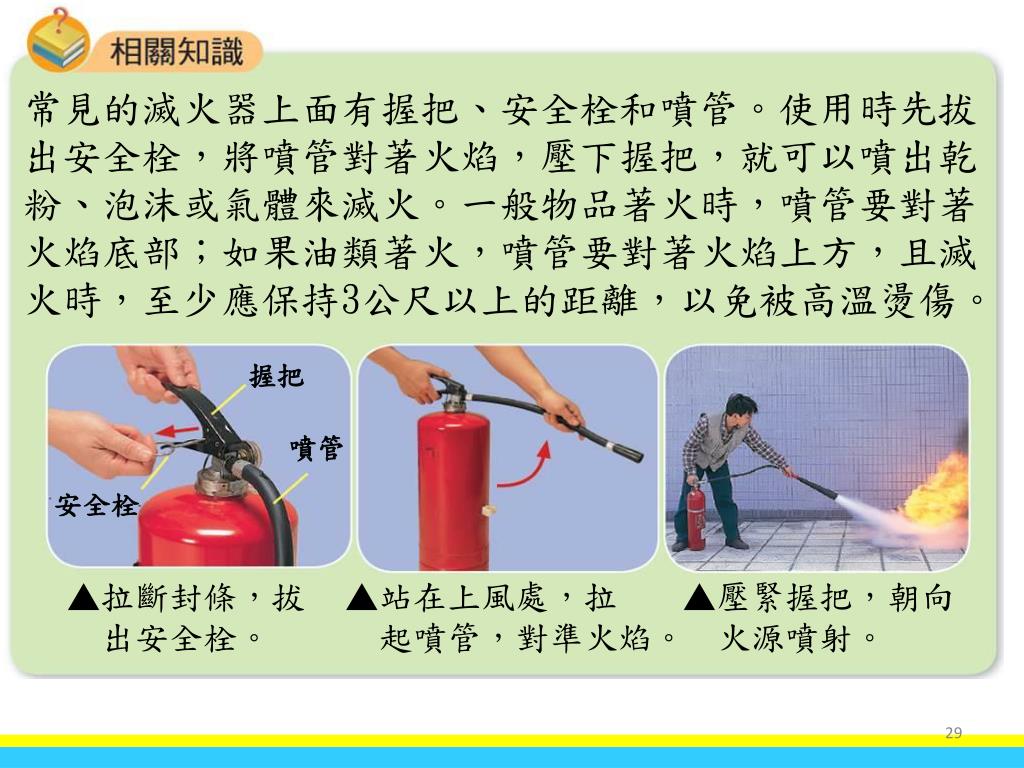 相關知識

常見的滅火器上面有握把、安全栓和噴管。使用時先拔出安全栓，將噴管對著火焰，壓下握把，就可以噴出乾粉、泡沫或氣體來滅火。一般物品著火時，噴管要對著火焰底部；如果油類著火，噴管要對著火焰上方，且滅火時，至少應保持3公尺以上的距離，以免被高溫燙傷。

握把
噴管
安全栓

▲拉斷封條，拔出安全栓。

▲站在上風處，拉起噴管，對準火焰。

▲壓緊握把，朝向火源噴射。

29