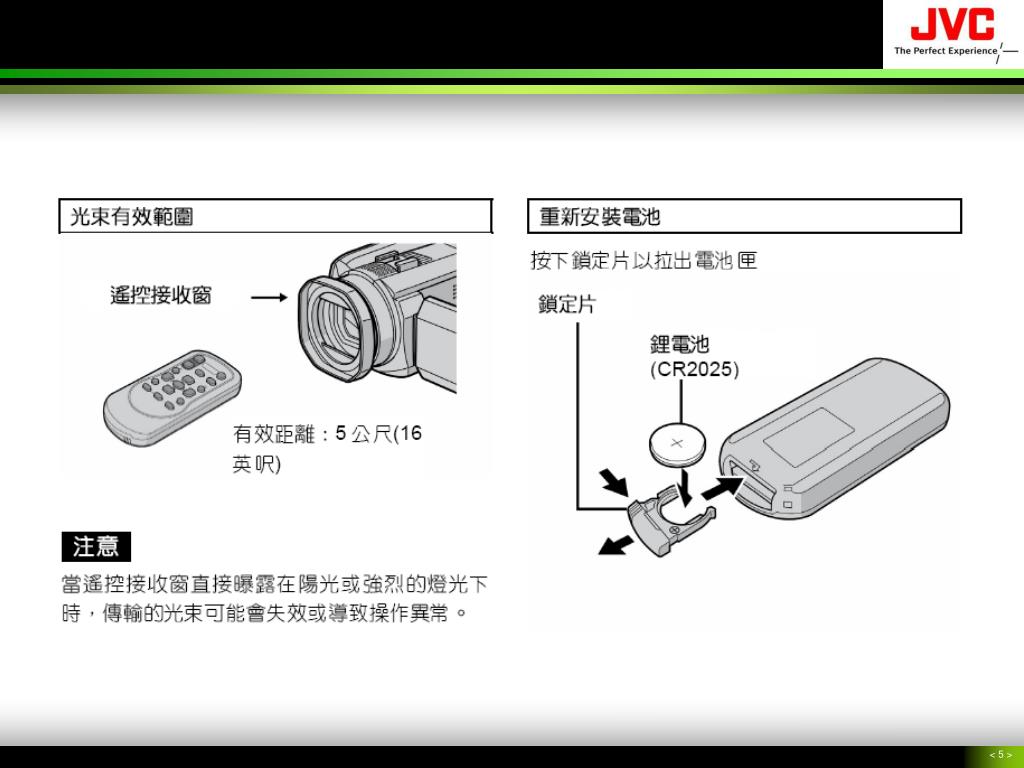 JVC
The Perfect Experience

光束有效範圍

遙控接收窗

有效距離：5 公尺(16 英呎)

注意

當遙控接收窗直接曝露在陽光或強烈的燈光下時，傳輸的光束可能會失效或導致操作異常。

重新安裝電池

按下鎖定片以拉出電池匣

鎖定片

鋰電池
(CR2025)

< 5 >