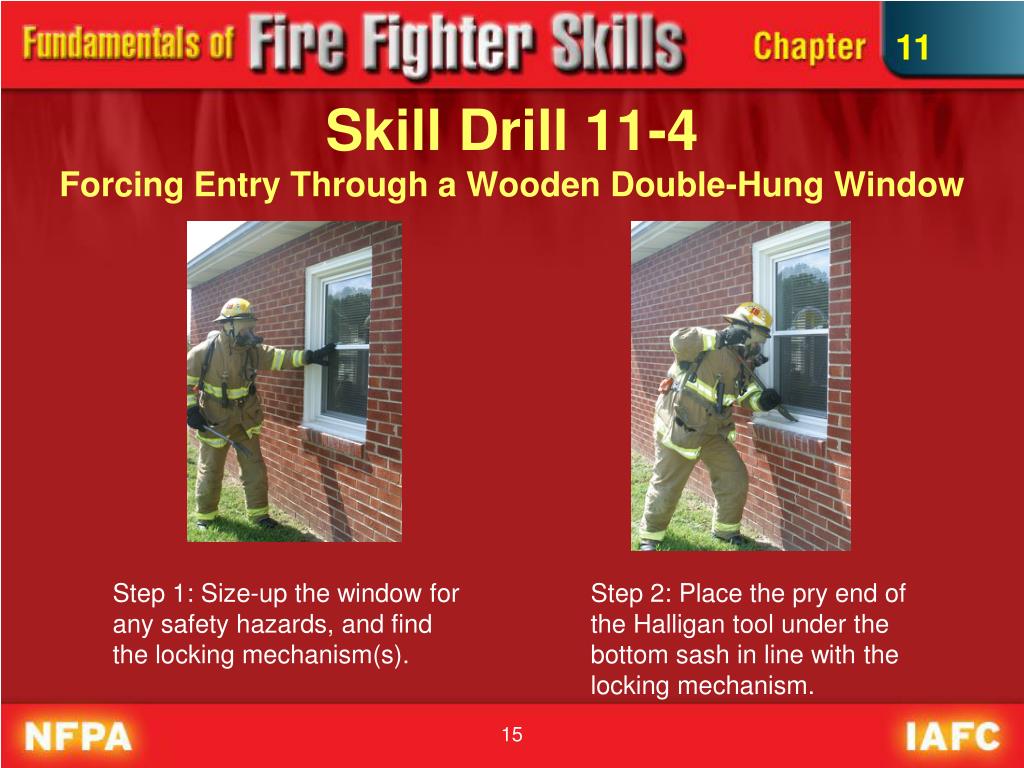 Fundamentals of Fire Fighter Skills Chapter 11

Skill Drill 11-4
Forcing Entry Through a Wooden Double-Hung Window

Step 1: Size-up the window for any safety hazards, and find the locking mechanism(s).

Step 2: Place the pry end of the Halligan tool under the bottom sash in line with the locking mechanism.

NFPA 15 IAFC