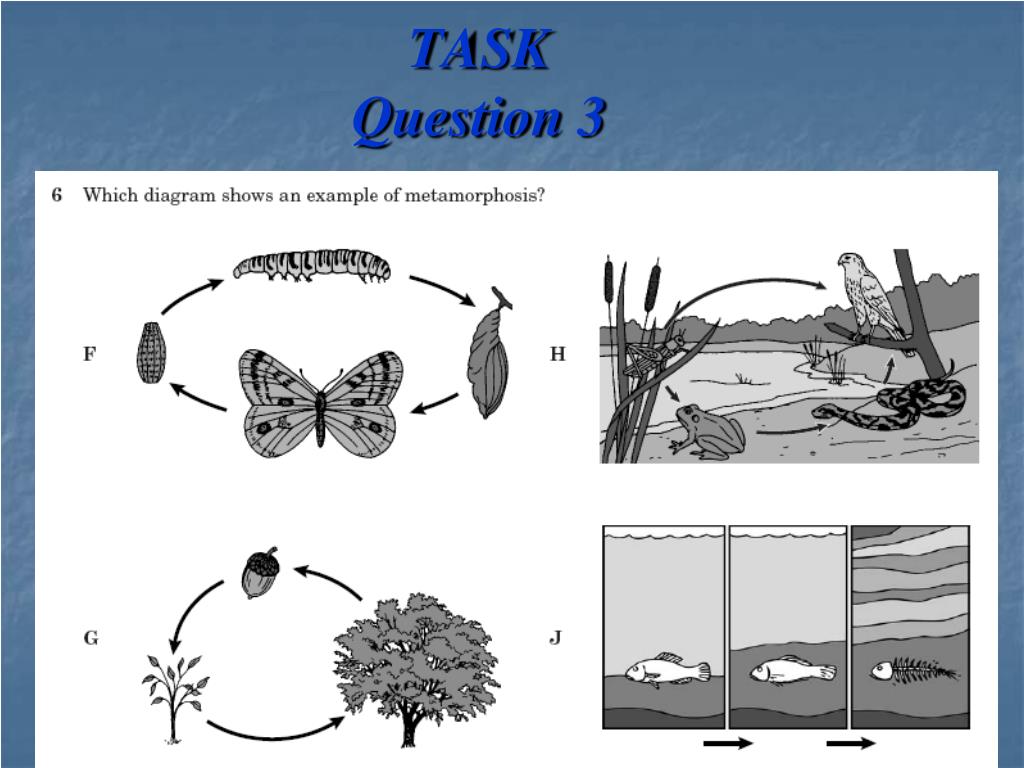 TASK
Question 3

6 Which diagram shows an example of metamorphosis?

F

H

G

J