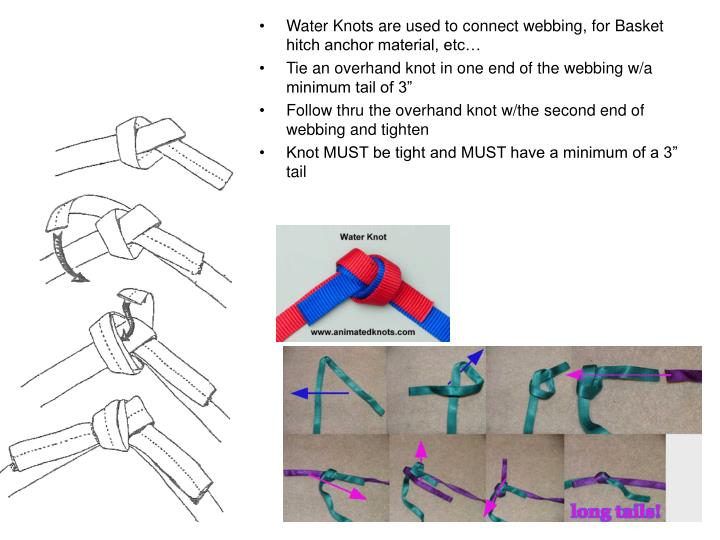 • Water Knots are used to connect webbing, for Basket hitch anchor material, etc…
• Tie an overhand knot in one end of the webbing w/a minimum tail of 3”
• Follow thru the overhand knot w/the second end of webbing and tighten
• Knot MUST be tight and MUST have a minimum of a 3” tail

Water Knot

www.animatedknots.com

long tails!