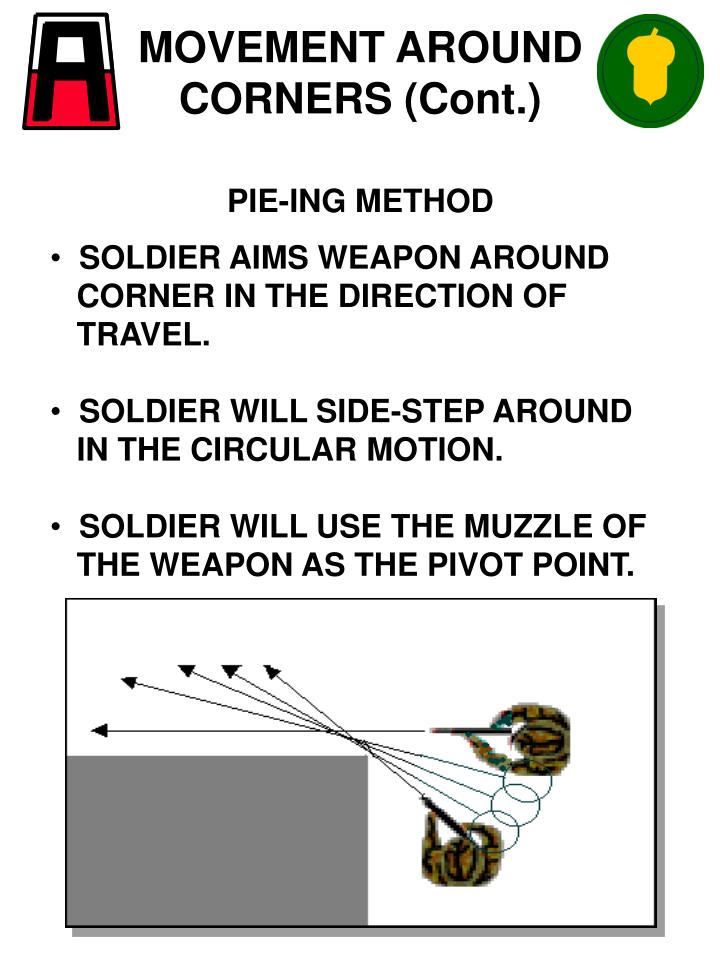 MOVEMENT AROUND CORNERS (Cont.)

PIE-ING METHOD

• SOLDIER AIMS WEAPON AROUND CORNER IN THE DIRECTION OF TRAVEL.

• SOLDIER WILL SIDE-STEP AROUND IN THE CIRCULAR MOTION.

• SOLDIER WILL USE THE MUZZLE OF THE WEAPON AS THE PIVOT POINT.