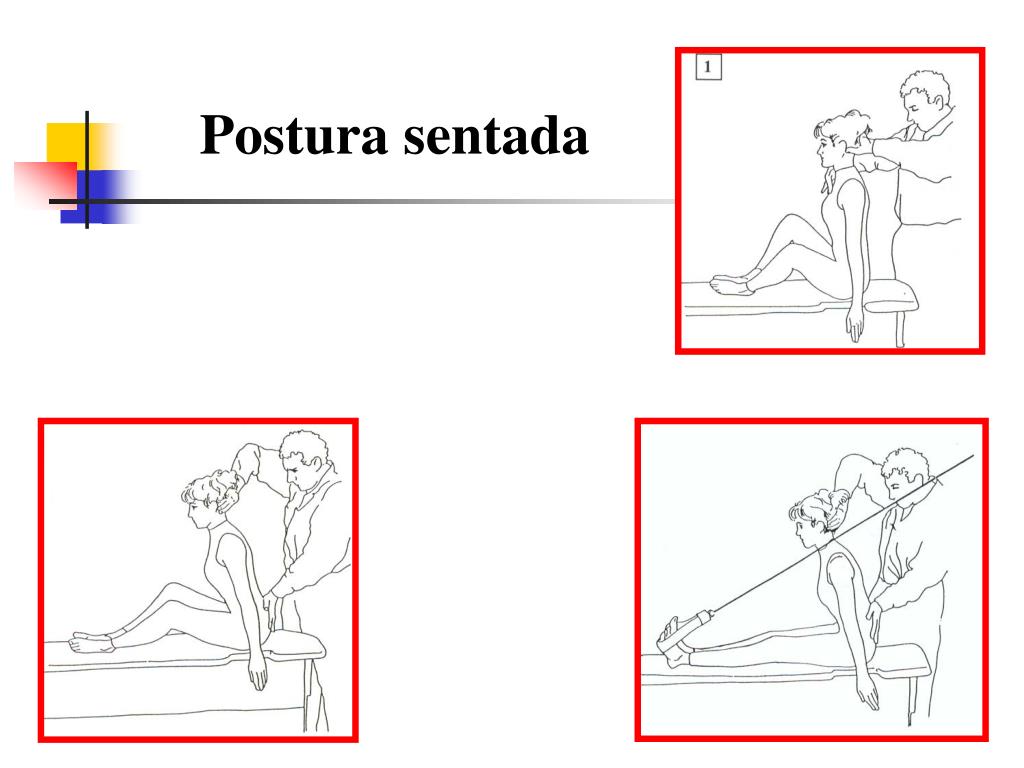 Postura sentada

1