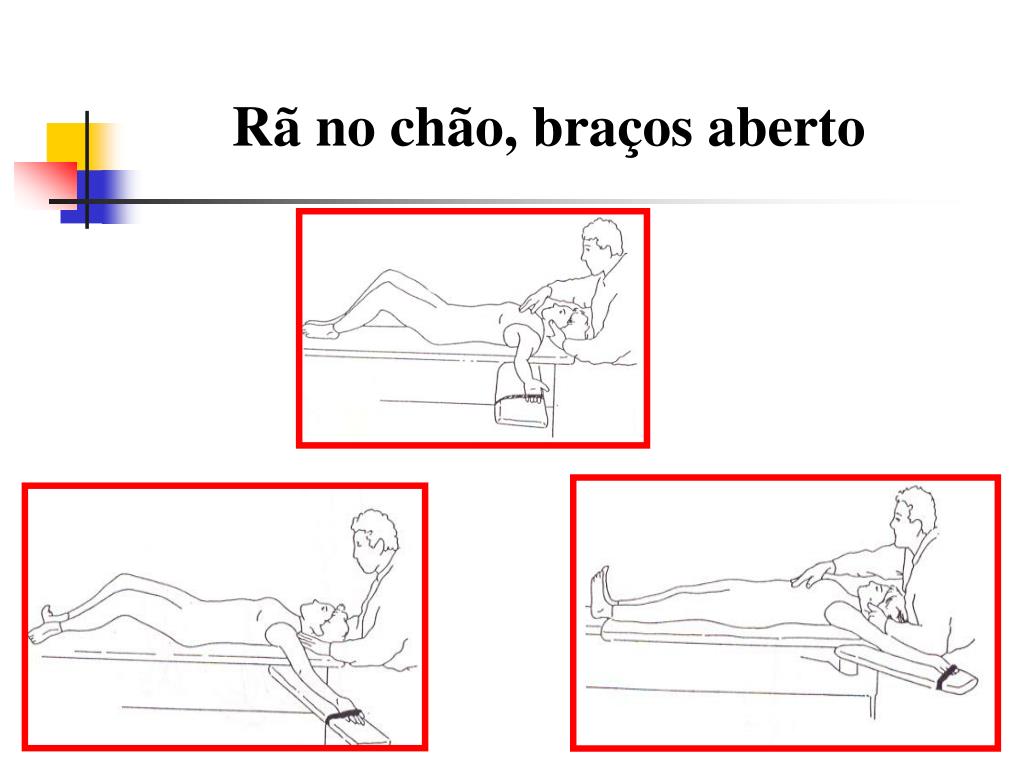 Rã no chão, braços aberto