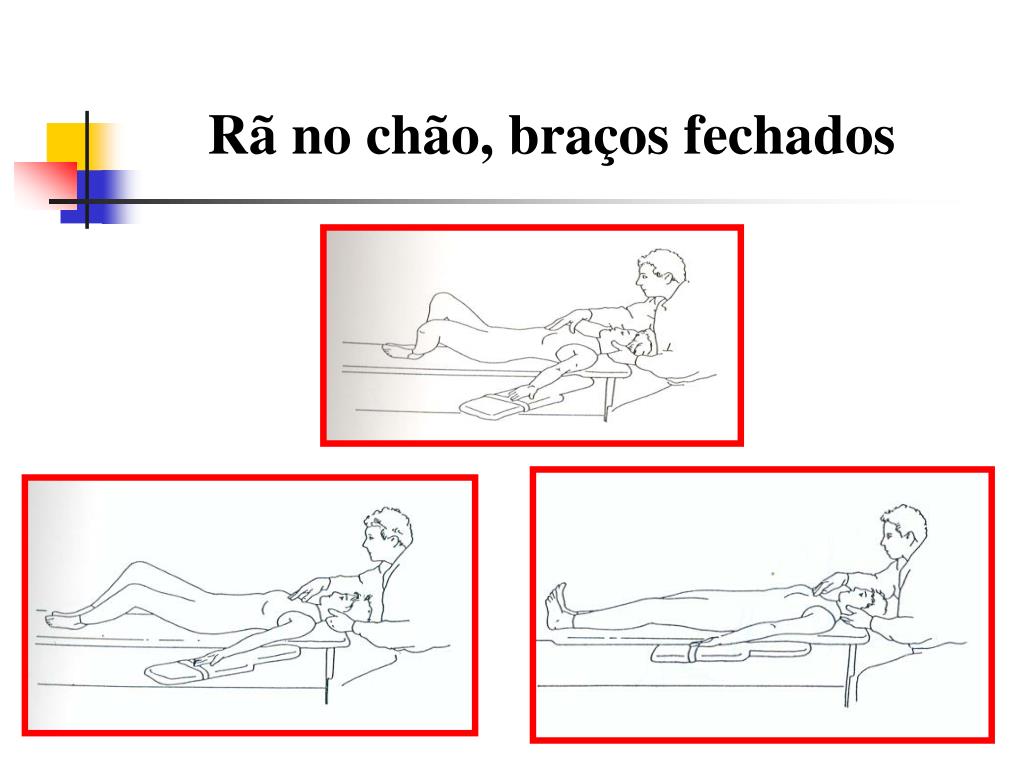 Rã no chão, braços fechados